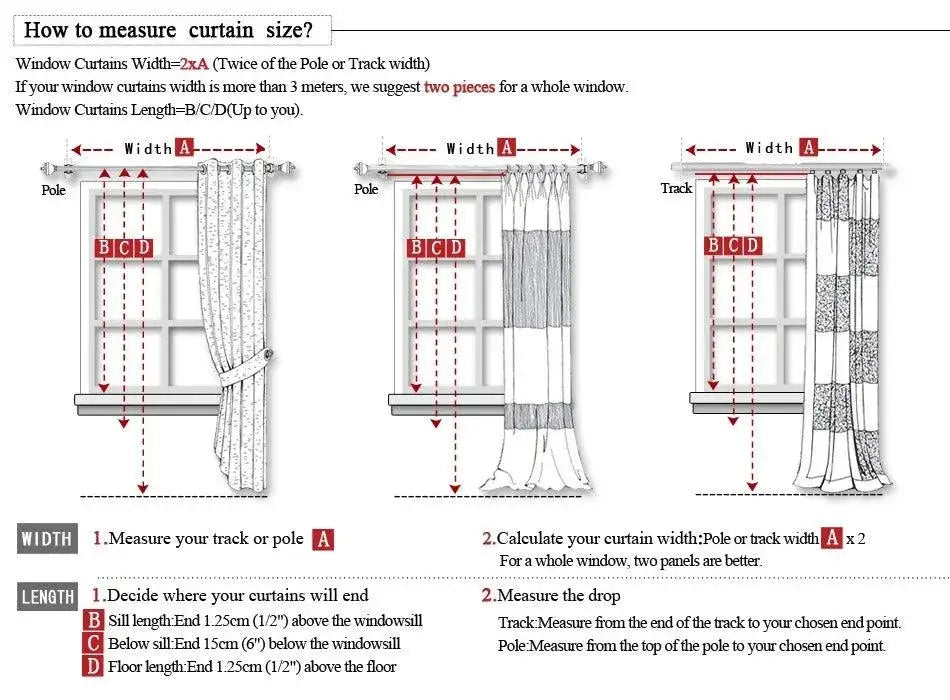 How to measure curtain size?

Window Curtains Width=2xA (Twice of the Pole or Track width)
If your window curtains width is more than 3 meters, we suggest two pieces for a whole window.
Window Curtains Length=B/C/D(Up to you).

Width A
Pole
B C D

Width A
Pole
B C D

Width A
Track
B C D

WIDTH 1.Measure your track or pole A

2.Calculate your curtain width:Pole or track width A x 2
For a whole window, two panels are better.

LENGTH 1.Decide where your curtains will end
B Sill length:End 1.25cm (1/2") above the windowsill
C Below sill:End 15cm (6") below the windowsill
D Floor length:End 1.25cm (1/2") above the floor

2.Measure the drop
Track:Measure from the end of the track to your chosen end point.
Pole:Measure from the top of the pole to your chosen end point.