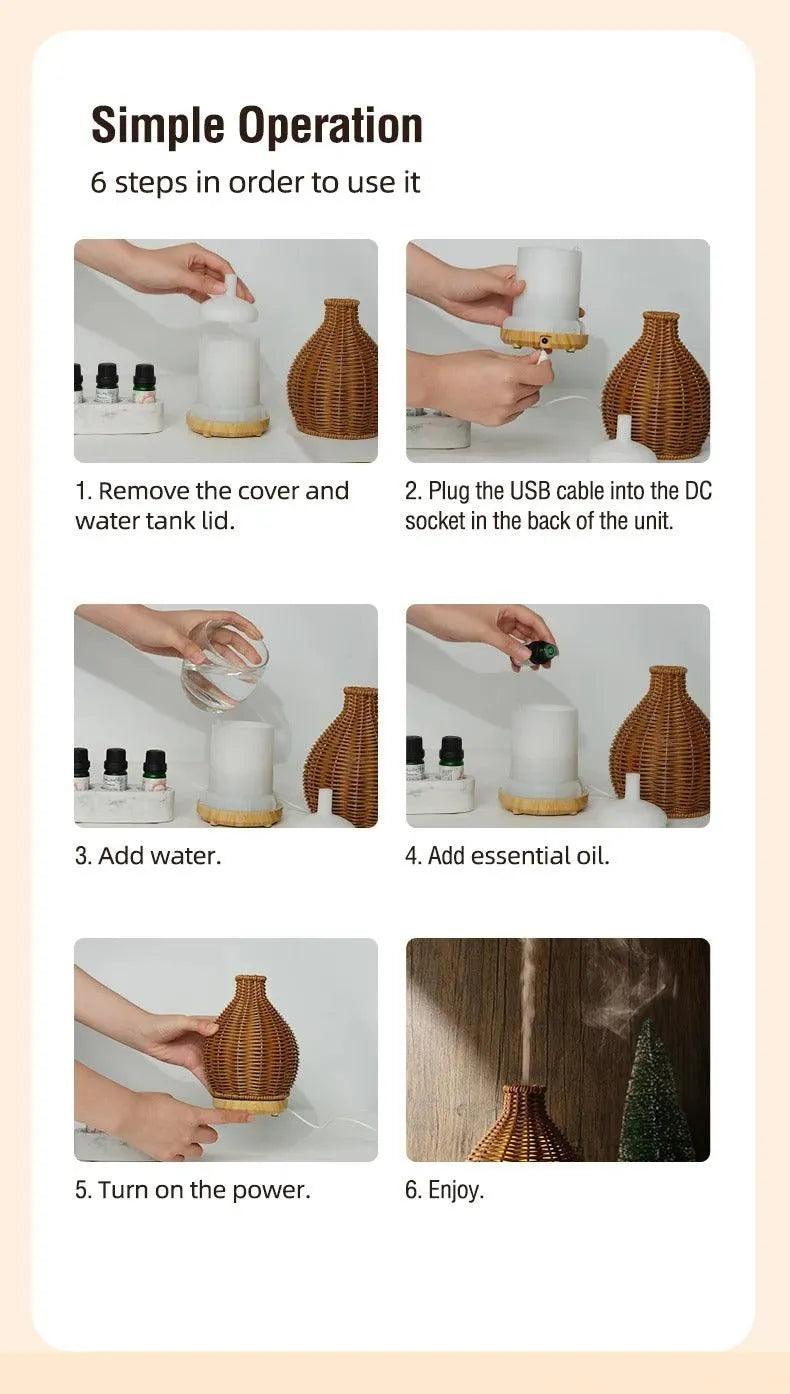 Simple Operation
6 steps in order to use it

1. Remove the cover and water tank lid.

2. Plug the USB cable into the DC socket in the back of the unit.

3. Add water.

4. Add essential oil.

5. Turn on the power.

6. Enjoy.