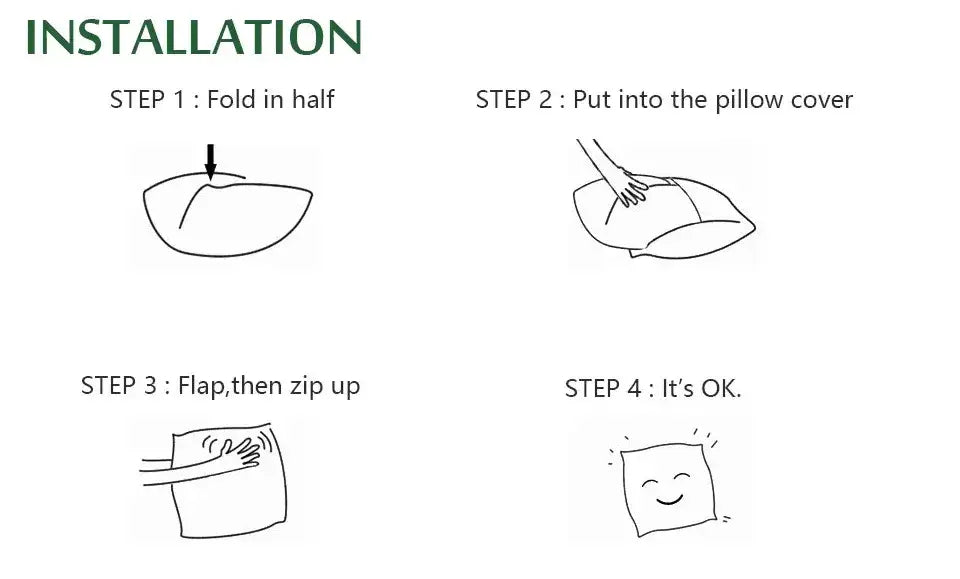 INSTALLATION

STEP 1 : Fold in half

STEP 2 : Put into the pillow cover

STEP 3 : Flap,then zip up

STEP 4 : It's OK.