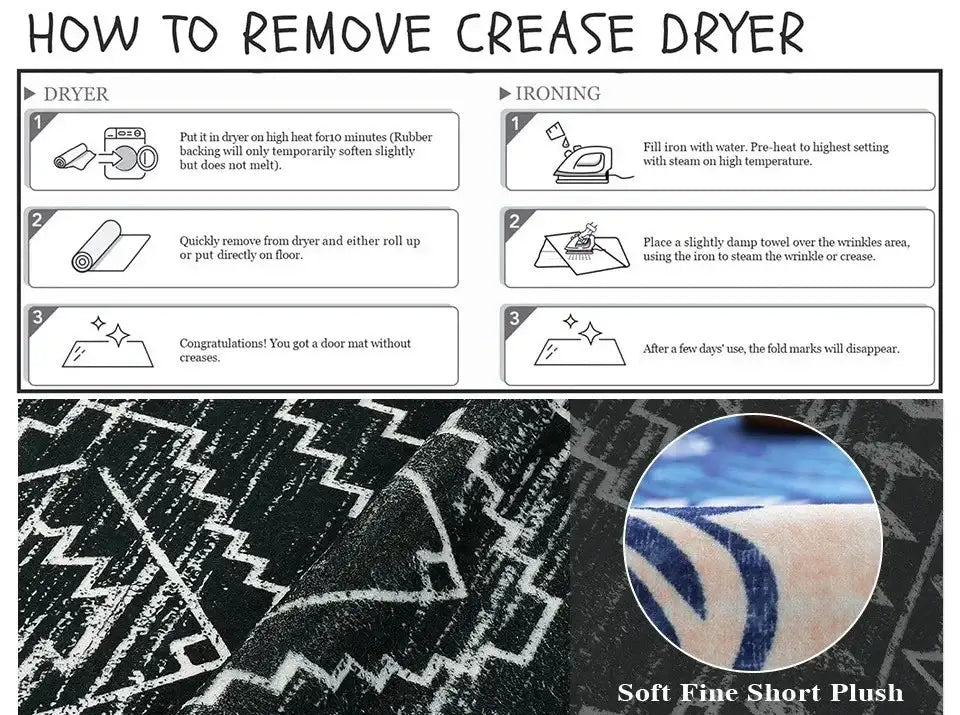 HOW TO REMOVE CREASE DRYER

▶ DRYER

1
Put it in dryer on high heat for10 minutes (Rubber backing will only temporarily soften slightly but does not melt).

2
Quickly remove from dryer and either roll up or put directly on floor.

3
Congratulations! You got a door mat without creases.

▶ IRONING

1
Fill iron with water. Pre-heat to highest setting with steam on high temperature.

2
Place a slightly damp towel over the wrinkles area, using the iron to steam the wrinkle or crease.

3
After a few days' use, the fold marks will disappear.

Soft Fine Short Plush