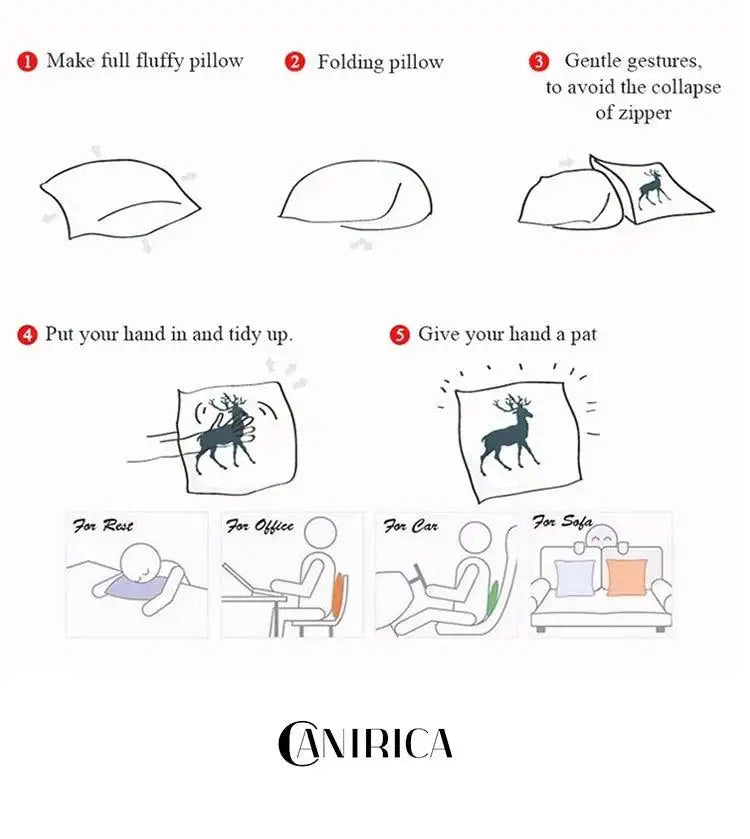 1 Make full fluffy pillow

2 Folding pillow

3 Gentle gestures, to avoid the collapse of zipper

4 Put your hand in and tidy up.

5 Give your hand a pat

For Rest

For Office

For Car

For Sofa

CANIRICA