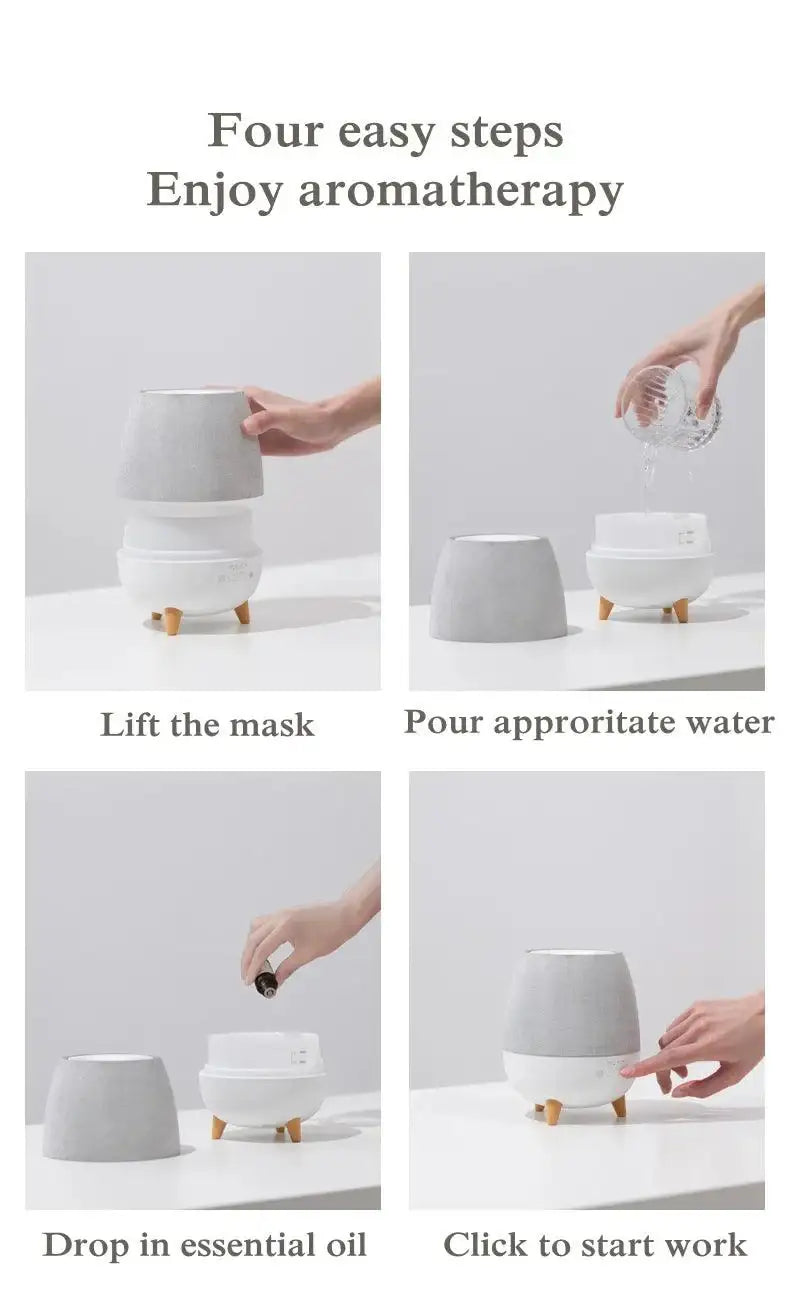 Four easy steps
Enjoy aromatherapy

Lift the mask

Pour approritate water

Drop in essential oil

Click to start work