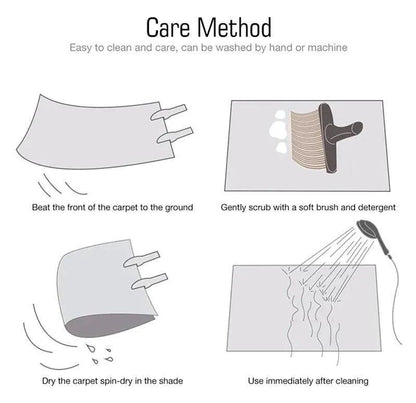 Care Method

Easy to clean and care, can be washed by hand or machine

Beat the front of the carpet to the ground

Gently scrub with a soft brush and detergent

Dry the carpet spin-dry in the shade

Use immediately after cleaning