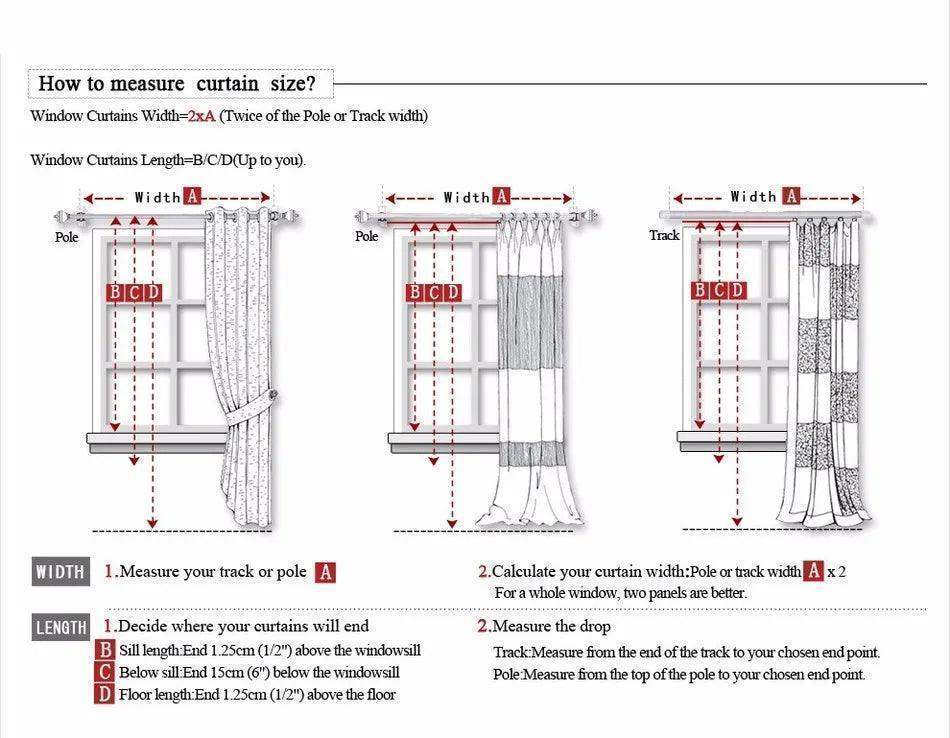 How to measure curtain size?

Window Curtains Width=2xA (Twice of the Pole or Track width)

Window Curtains Length=B/C/D(Up to you).

Width A

Pole

B C D

Width A

Pole

B C D

Width A

Track

B C D

WIDTH 1.Measure your track or pole A

2.Calculate your curtain width:Pole or track width A x 2
For a whole window, two panels are better.

LENGTH 1.Decide where your curtains will end
B Sill length:End 1.25cm (1/2") above the windowsill
C Below sill:End 15cm (6") below the windowsill
D Floor length:End 1.25cm (1/2") above the floor

2.Measure the drop
Track:Measure from the end of the track to your chosen end point.
Pole:Measure from the top of the pole to your chosen end point.